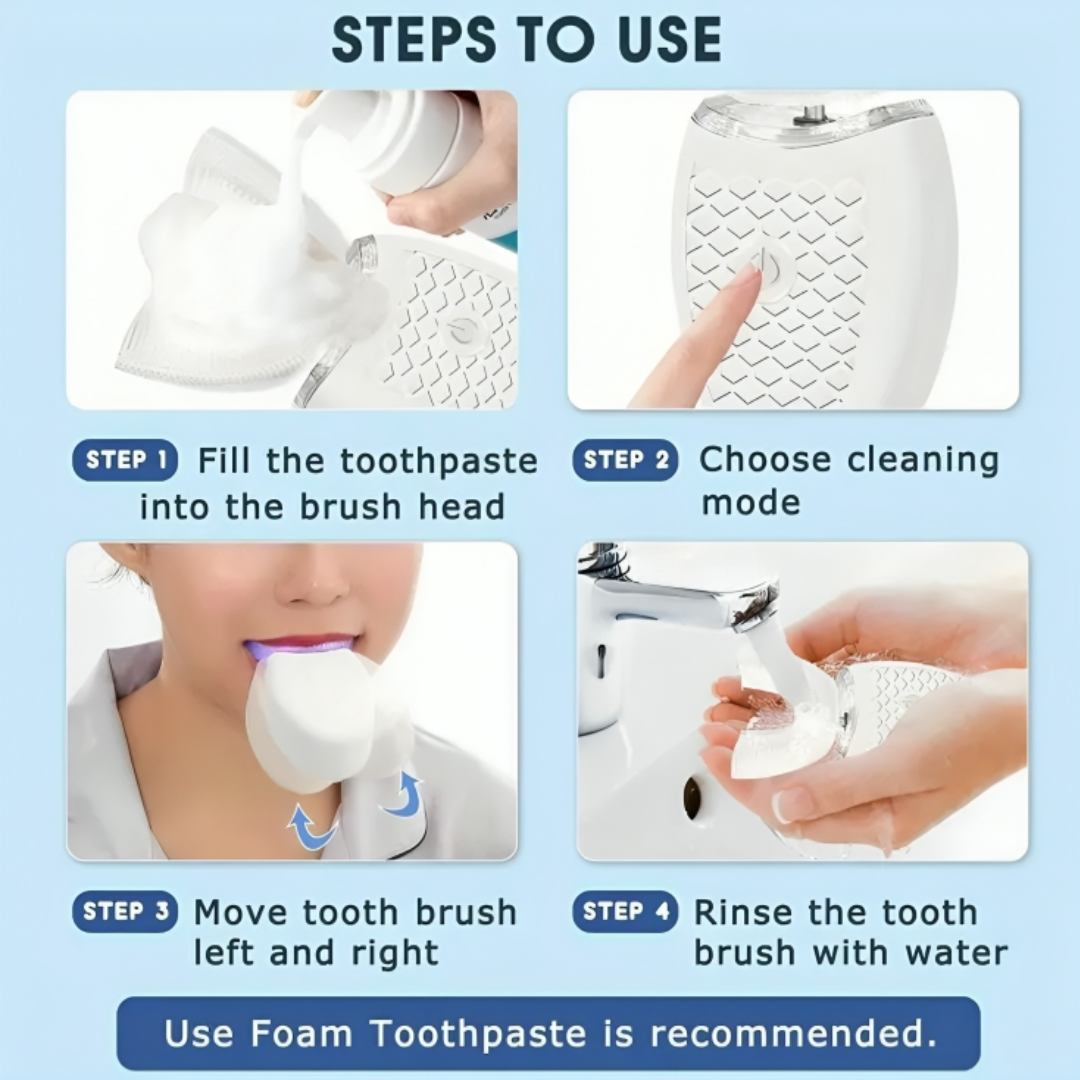 STEPS TO USE

STEP 1 Fill the toothpaste into the brush head

STEP 2 Choose cleaning mode

STEP 3 Move tooth brush left and right

STEP 4 Rinse the tooth brush with water

Use Foam Toothpaste is recommended.